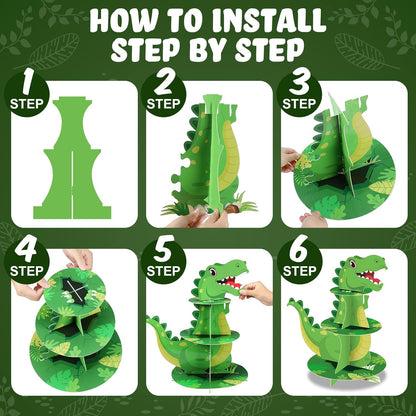 HOW TO INSTALL
STEP BY STEP

1
STEP

2
STEP

3
STEP

4
STEP

5
STEP

6
STEP