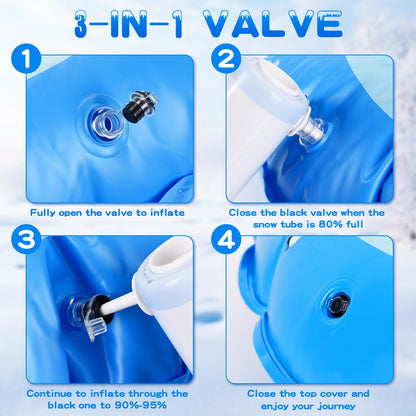 3-IN-1 VALVE

1

Fully open the valve to inflate

2

Close the black valve when the snow tube is 80% full

3

Continue to inflate through the black one to 90%-95%

4

Close the top cover and enjoy your journey